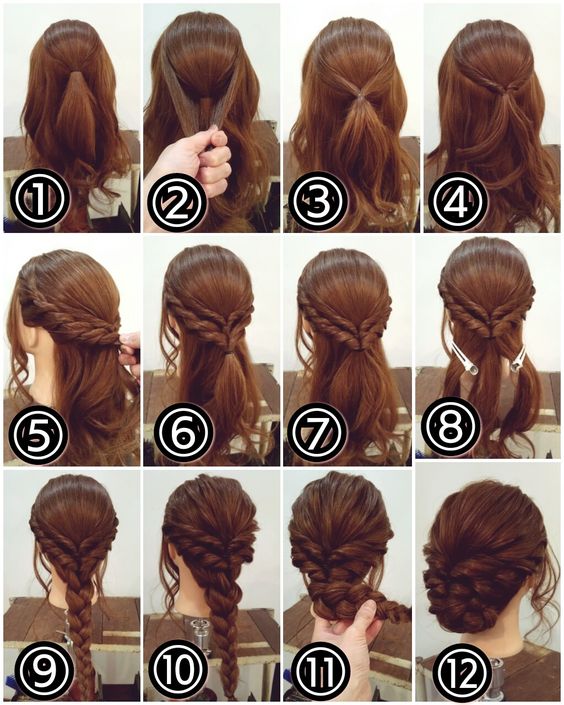 ①
②
③
④
⑤
⑥
⑦
⑧
⑨
⑩
⑪
⑫