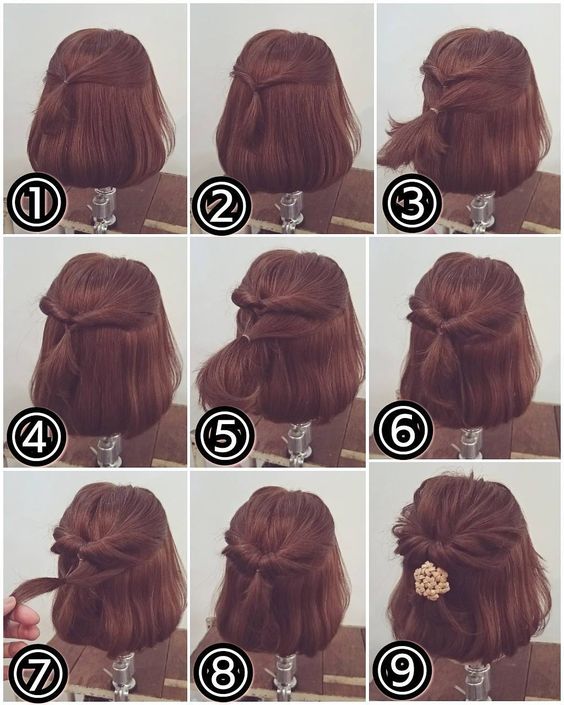 ①
②
③
④
⑤
⑥
⑦
⑧
⑨